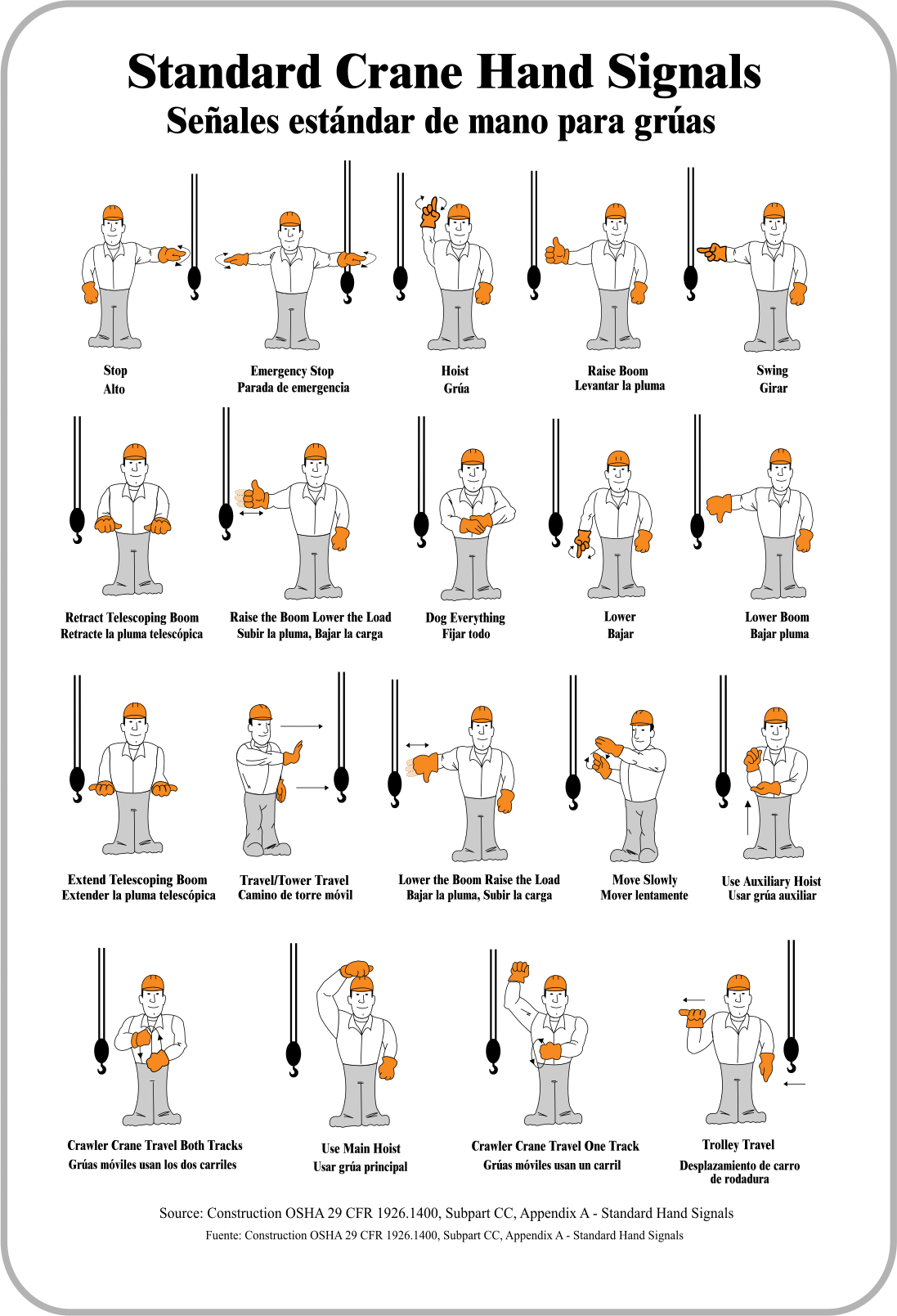 Standard Crane Hand Signals
Señales estándar de mano para grúas

Stop
Alto

Emergency Stop
Parada de emergencia

Hoist
Grúa

Raise Boom
Levantar la pluma

Swing
Girar

Retract Telescoping Boom
Retracte la pluma telescópica

Raise the Boom Lower the Load
Subir la pluma, Bajar la carga

Dog Everything
Fijar todo

Lower
Bajar

Lower Boom
Bajar pluma

Extend Telescoping Boom
Extender la pluma telescópica

Travel/Tower Travel
Camino de torre móvil

Lower the Boom Raise the Load
Bajar la pluma, Subir la carga

Move Slowly
Mover lentamente

Use Auxiliary Hoist
Usar grúa auxiliar

Crawler Crane Travel Both Tracks
Grúas móviles usan los dos carriles

Use Main Hoist
Usar grúa principal

Crawler Crane Travel One Track
Grúas móviles usan un carril

Trolley Travel
Desplazamiento de carro de rodadura

Source: Construction OSHA 29 CFR 1926.1400, Subpart CC, Appendix A - Standard Hand Signals
Fuente: Construction OSHA 29 CFR 1926.1400, Subpart CC, Appendix A - Standard Hand Signals